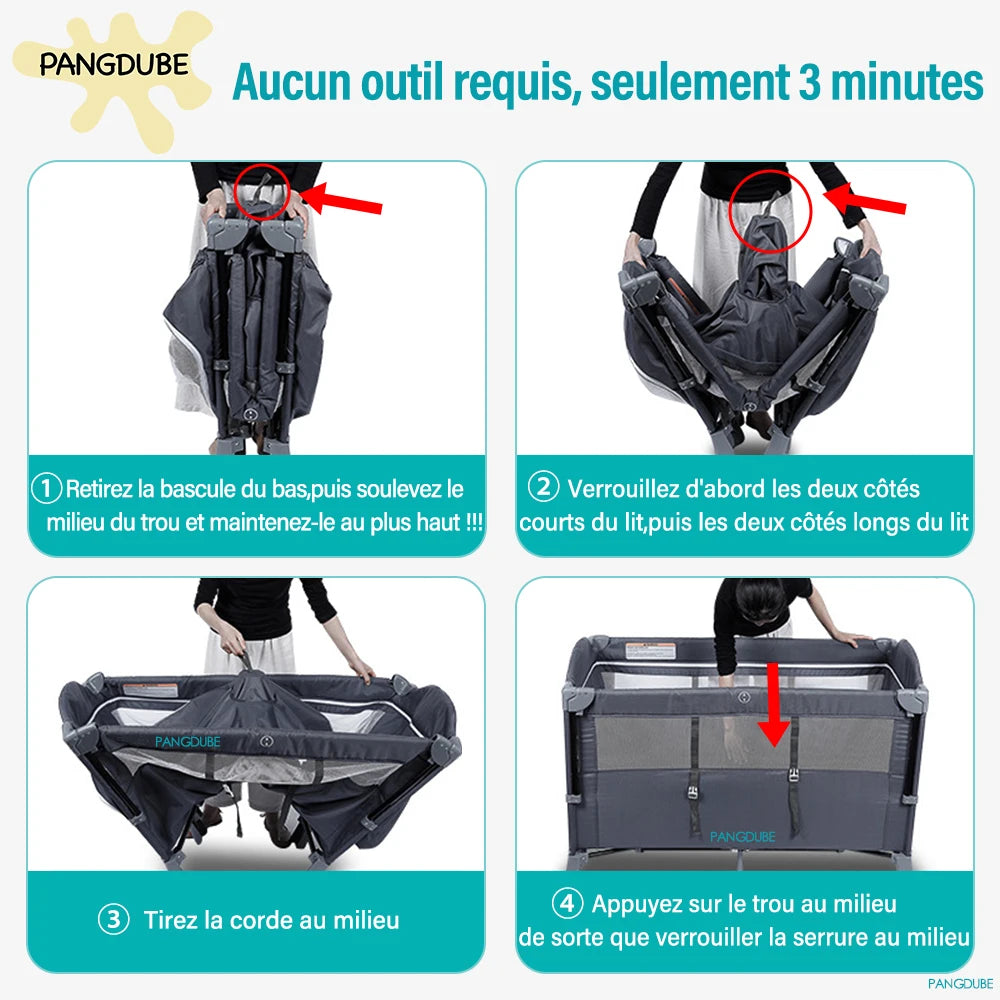 PANGDUBE

Aucun outil requis, seulement 3 minutes

① Retirez la bascule du bas,puis soulevez le milieu du trou et maintenez-le au plus haut !!!

② Verrouillez d'abord les deux côtés courts du lit,puis les deux côtés longs du lit

PANGDUBE

③ Tirez la corde au milieu

PANGDUBE

④ Appuyez sur le trou au milieu de sorte que verrouiller la serrure au milieu

PANGDUBE